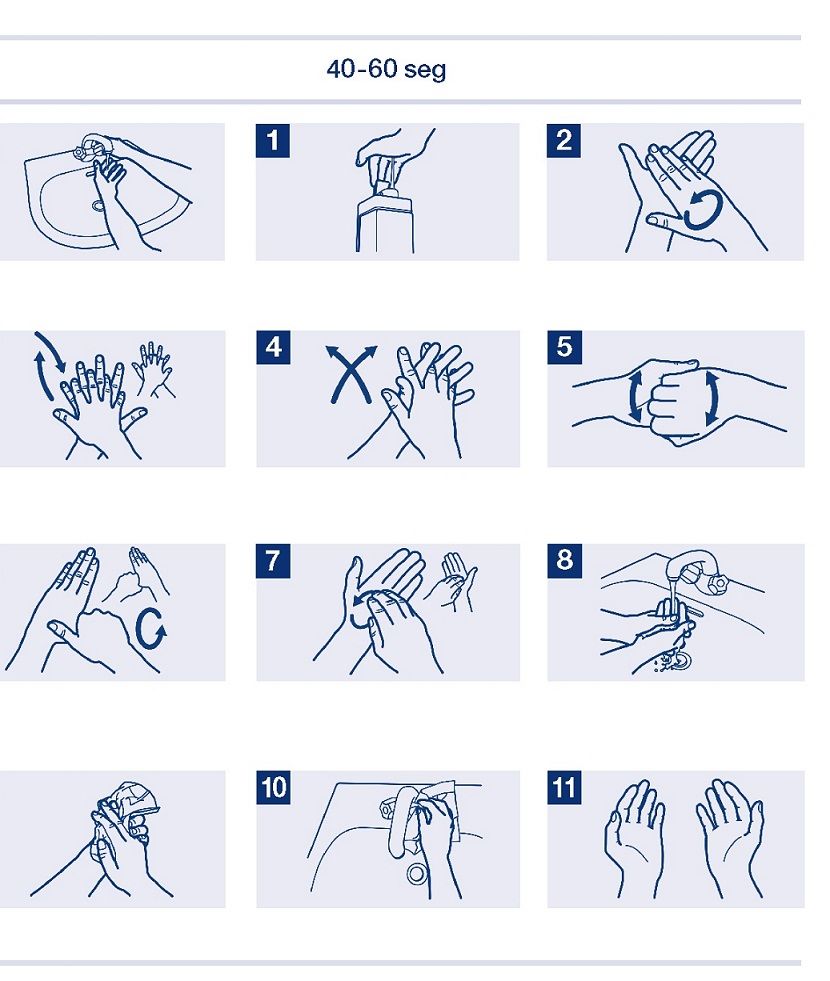 40-60 seg

1

2

4

5

7

8

10

11